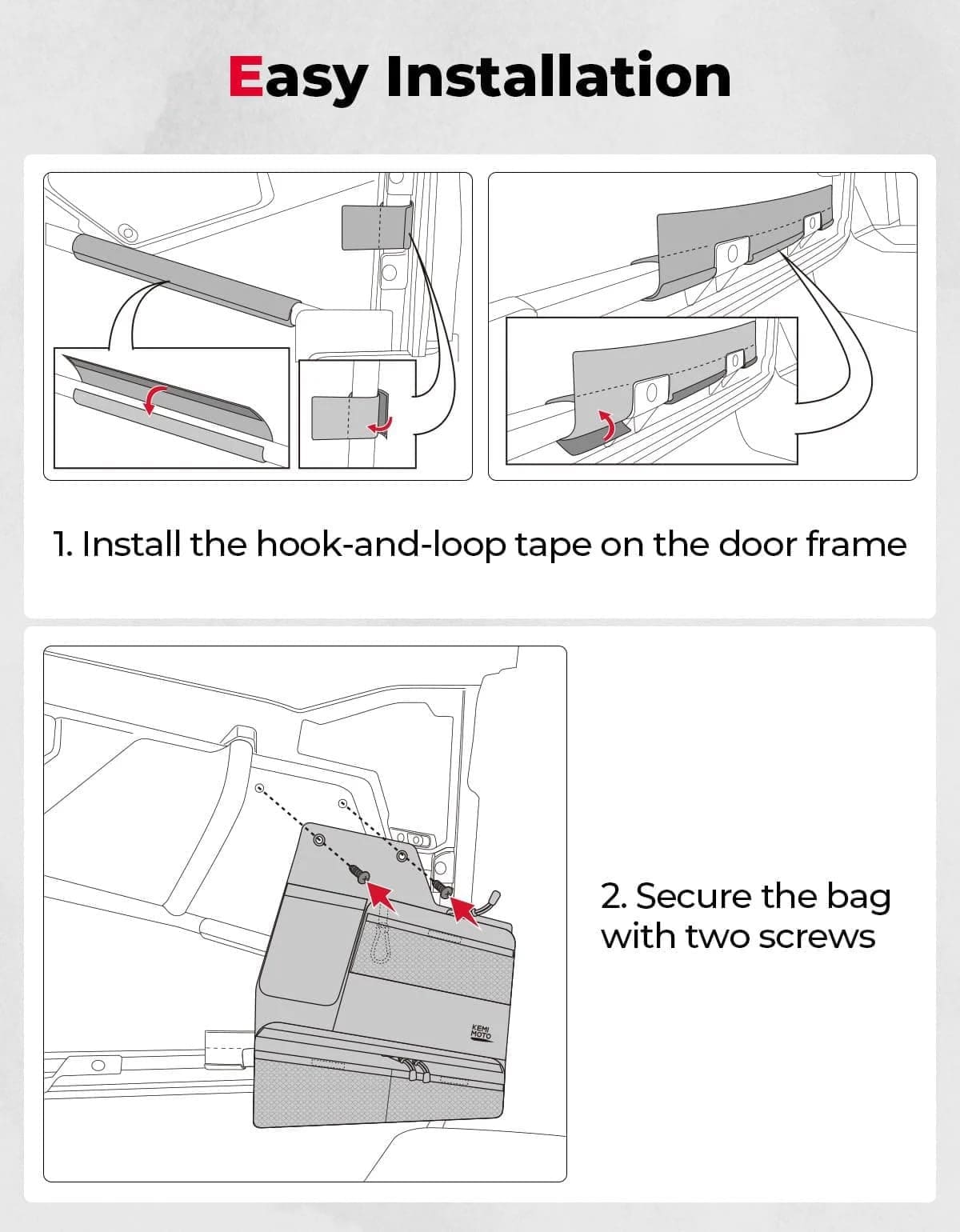 Easy Installation

1. Install the hook-and-loop tape on the door frame

KEMI MOTO

2. Secure the bag with two screws