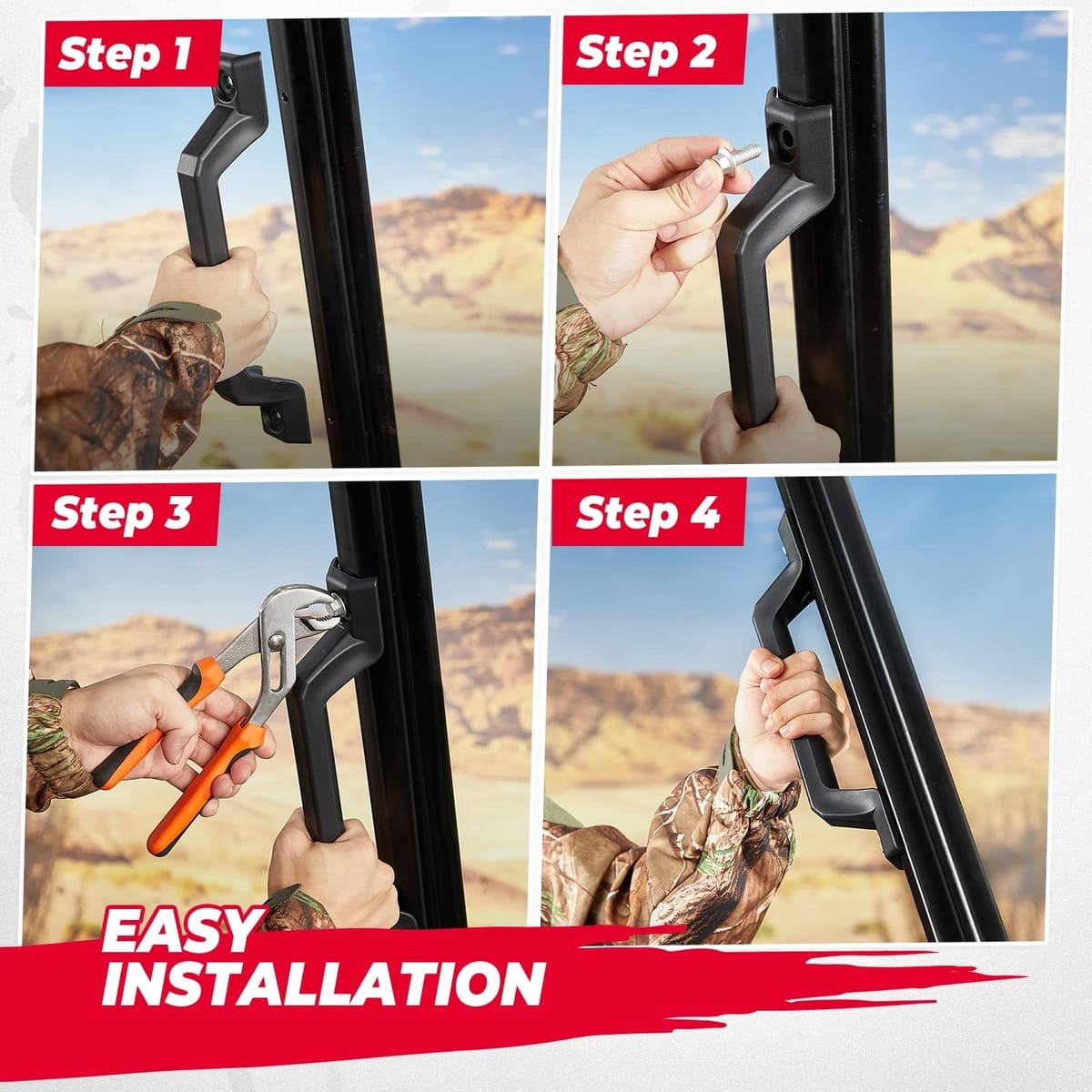 Step 1

Step 2

Step 3

Step 4

EASY INSTALLATION