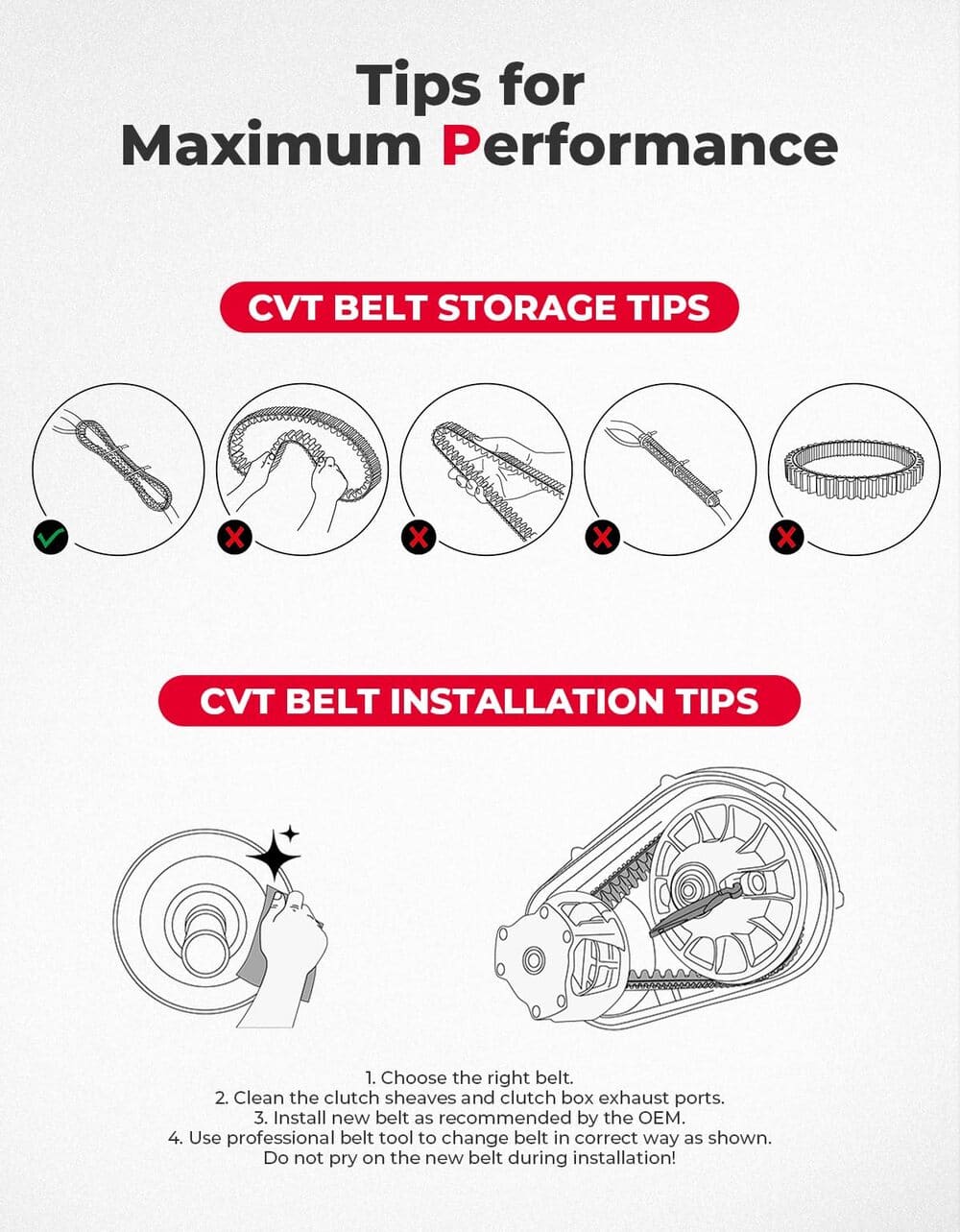 Tips for
Maximum Performance

CVT BELT STORAGE TIPS

CVT BELT INSTALLATION TIPS

1. Choose the right belt.
2. Clean the clutch sheaves and clutch box exhaust ports.
3. Install new belt as recommended by the OEM.
4. Use professional belt tool to change belt in correct way as shown. Do not pry on the new belt during installation!