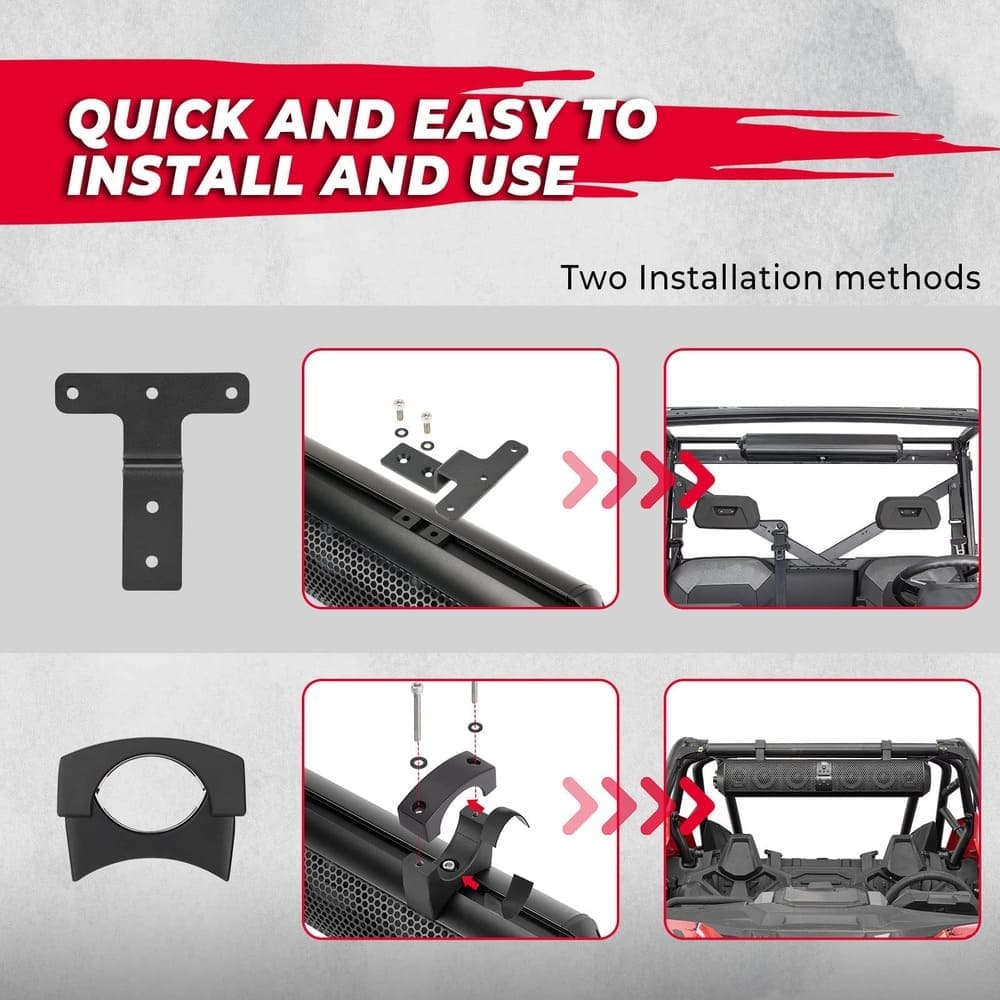 QUICK AND EASY TO INSTALL AND USE

Two Installation methods