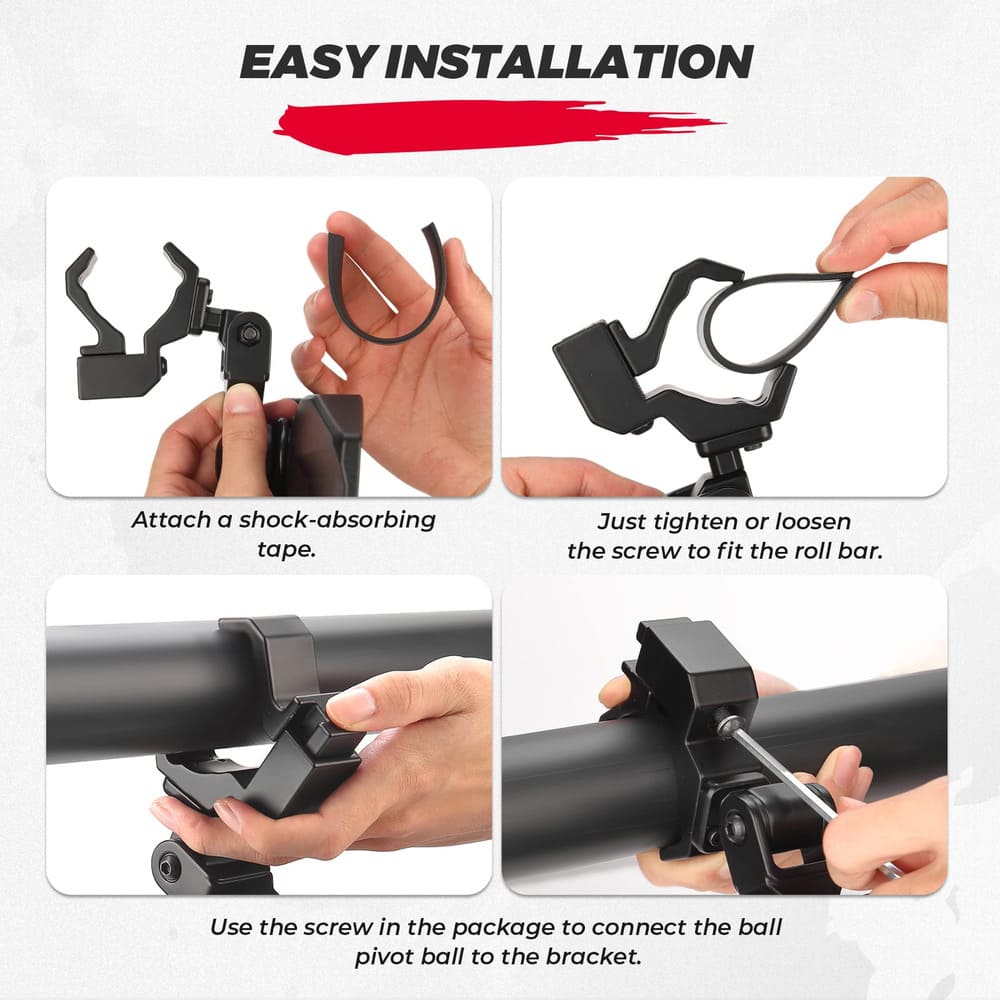 EASY INSTALLATION

Attach a shock-absorbing tape.

Just tighten or loosen the screw to fit the roll bar.

Use the screw in the package to connect the ball pivot ball to the bracket.