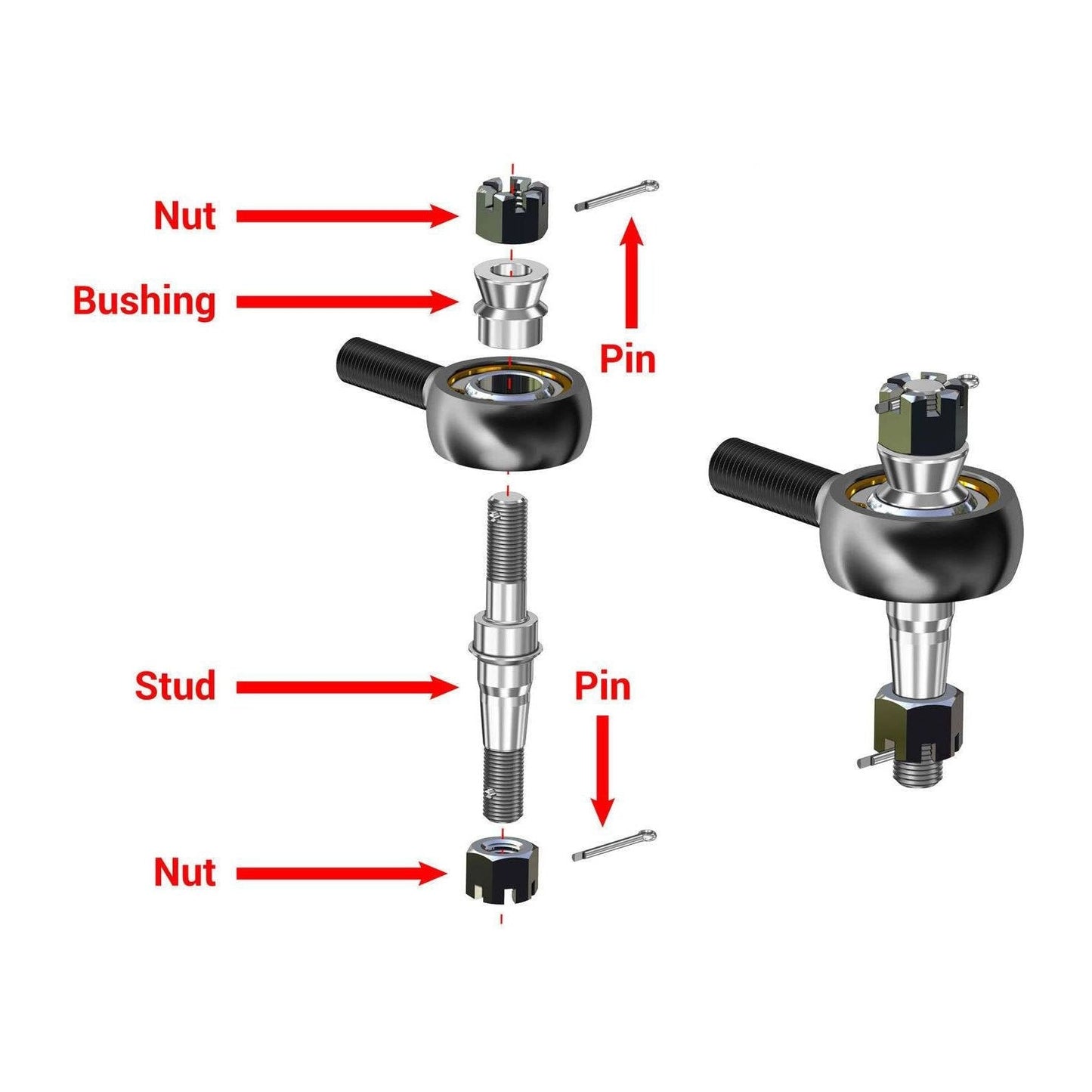 Nut

Bushing

Pin

Stud

Pin

Nut