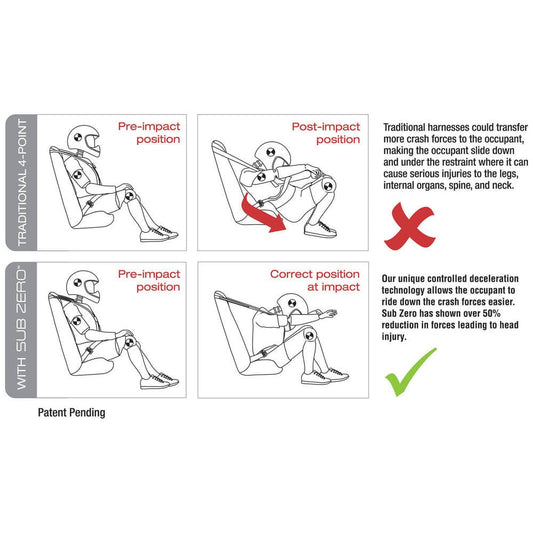 TRADITIONAL 4-POINT

Pre-impact position

Post-impact position

Traditional harnesses could transfer more crash forces to the occupant, making the occupant slide down and under the restraint where it can cause serious injuries to the legs, internal organs, spine, and neck.

WITH SUB ZERO®

Pre-impact position

Correct position at impact

Our unique controlled deceleration technology allows the occupant to ride down the crash forces easier. Sub Zero has shown over 50% reduction in forces leading to head injury.

Patent Pending