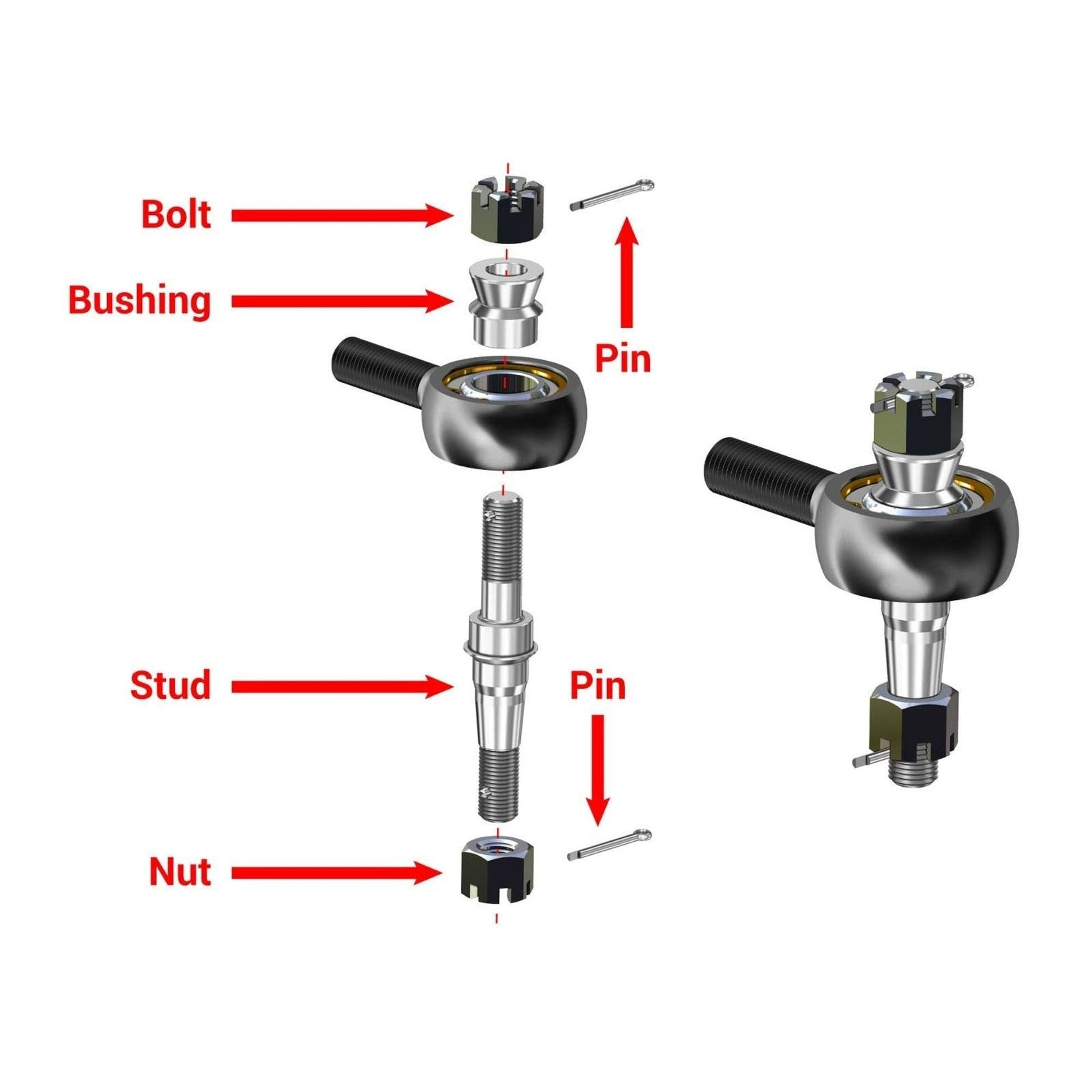 Bolt

Bushing

Pin

Stud

Pin

Nut