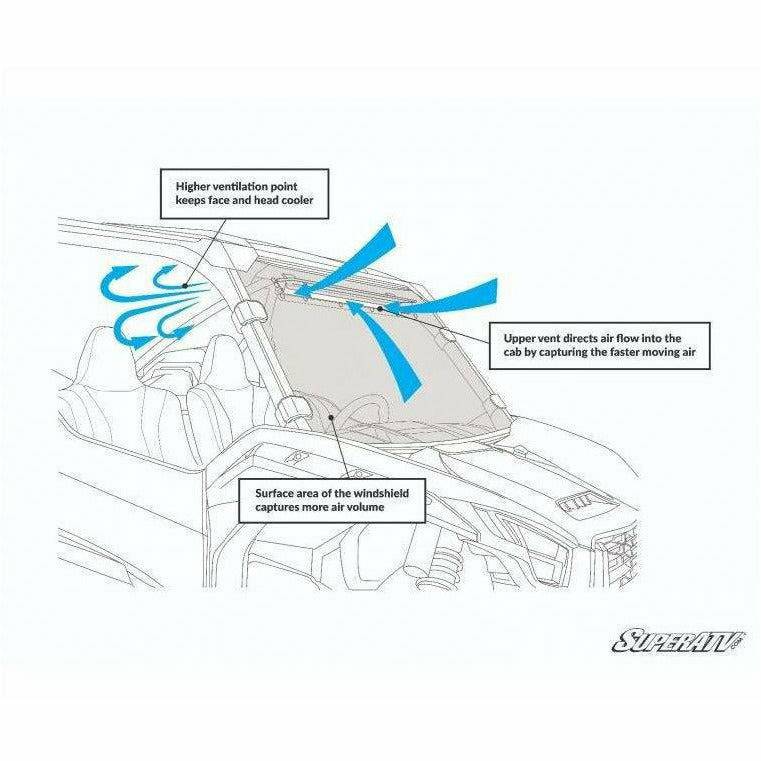 Higher ventilation point keeps face and head cooler

Upper vent directs air flow into the cab by capturing the faster moving air

Surface area of the windshield captures more air volume

SUPERATV