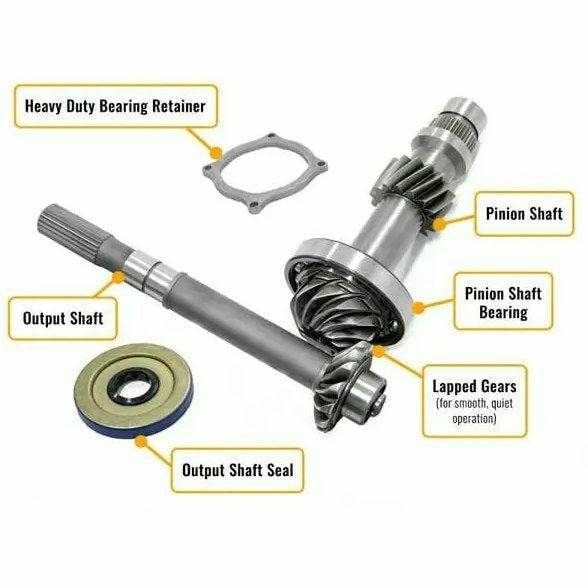 Heavy Duty Bearing Retainer

Pinion Shaft

Output Shaft

Pinion Shaft Bearing

Lapped Gears
(for smooth, quiet operation)

Output Shaft Seal