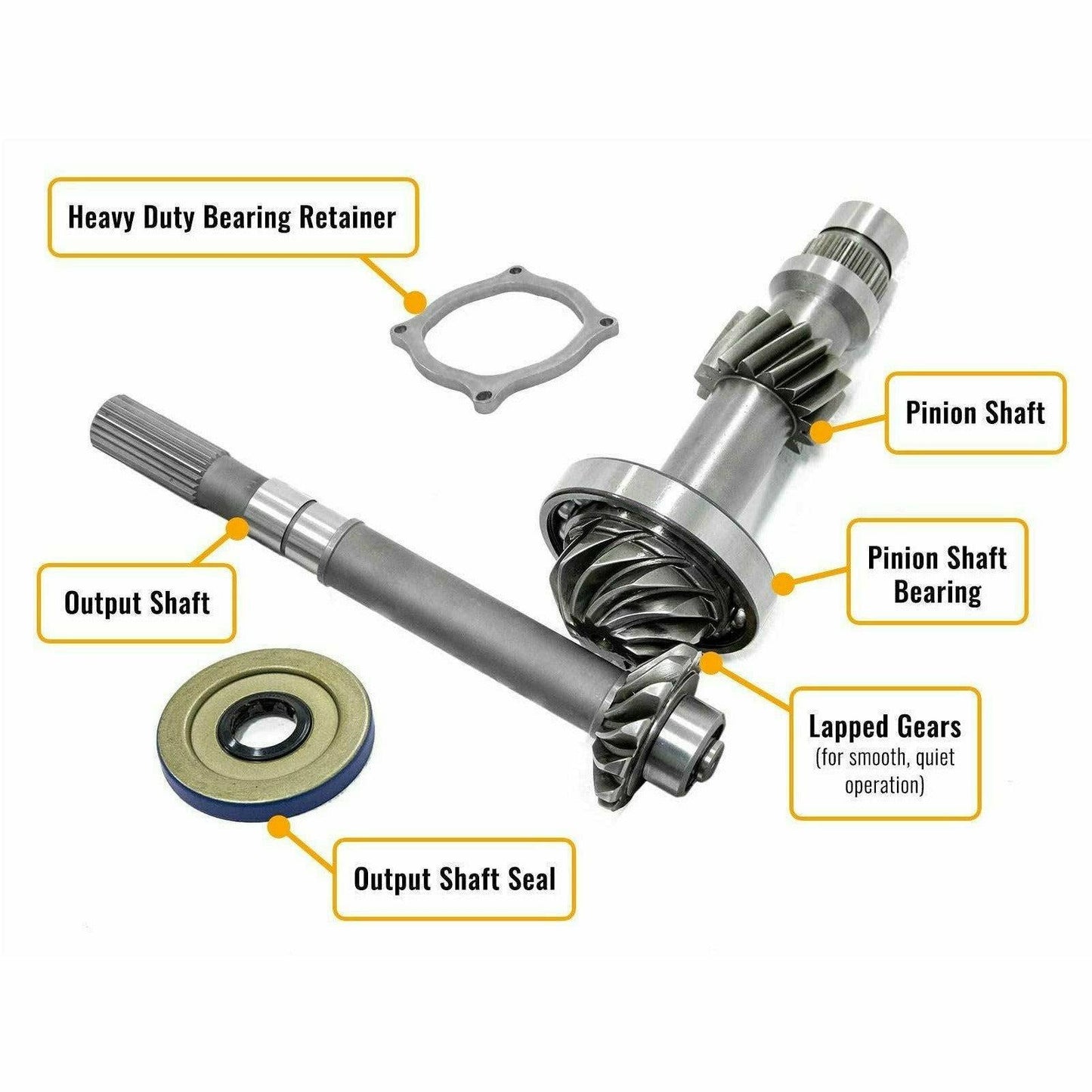 Heavy Duty Bearing Retainer

Pinion Shaft

Pinion Shaft Bearing

Output Shaft

Lapped Gears
(for smooth, quiet operation)

Output Shaft Seal