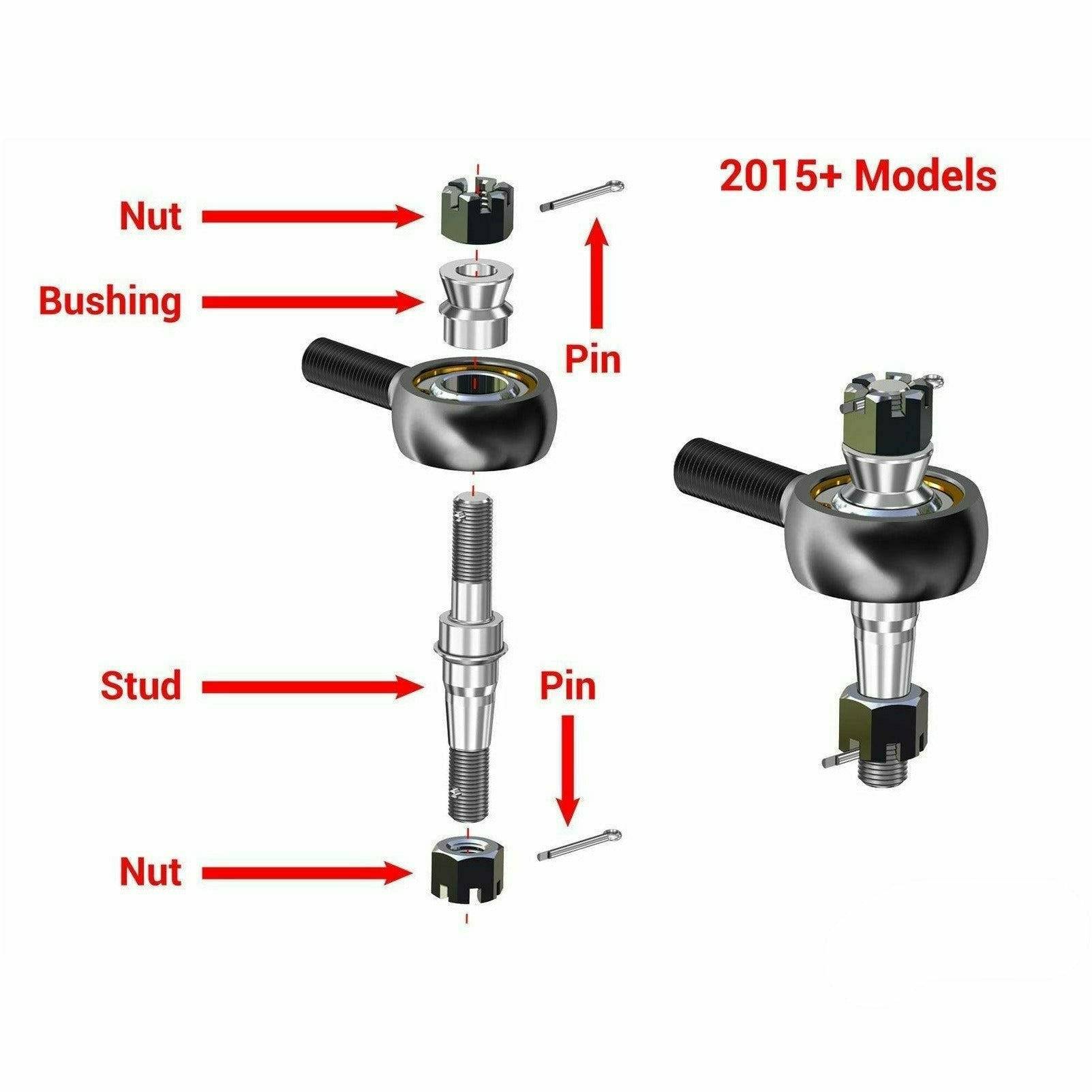 2015+ Models

Nut

Bushing

Pin

Stud

Pin

Nut