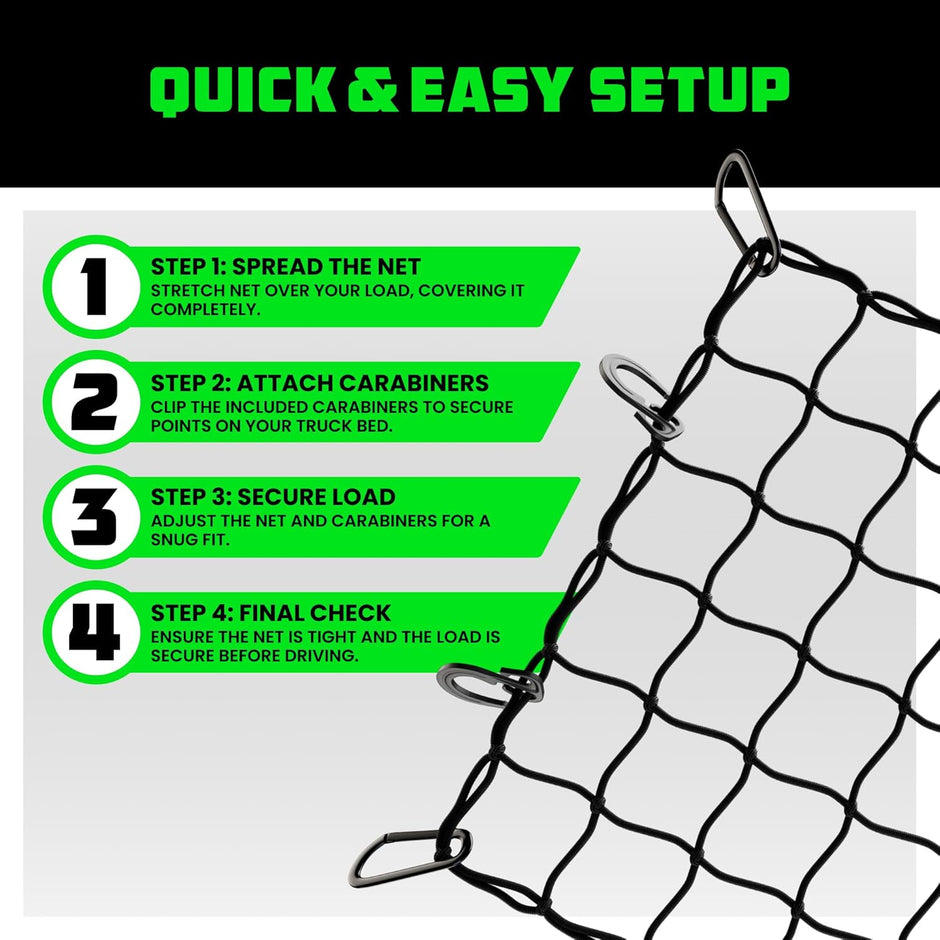 QUICK & EASY SETUP

1

STEP 1: SPREAD THE NET
STRETCH NET OVER YOUR LOAD, COVERING IT COMPLETELY.

2

STEP 2: ATTACH CARABINERS
CLIP THE INCLUDED CARABINERS TO SECURE POINTS ON YOUR TRUCK BED.

3

STEP 3: SECURE LOAD
ADJUST THE NET AND CARABINERS FOR A SNUG FIT.

4

STEP 4: FINAL CHECK
ENSURE THE NET IS TIGHT AND THE LOAD IS SECURE BEFORE DRIVING.