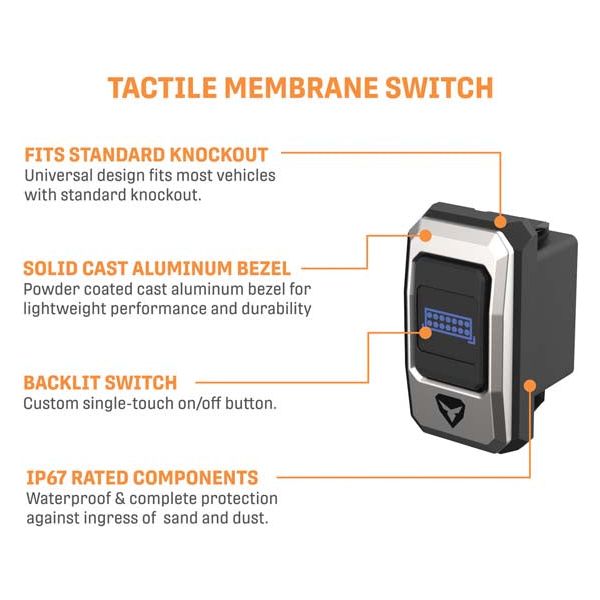 TACTILE MEMBRANE SWITCH

FITS STANDARD KNOCKOUT
Universal design fits most vehicles with standard knockout.

SOLID CAST ALUMINUM BEZEL
Powder coated cast aluminum bezel for lightweight performance and durability

BACKLIT SWITCH
Custom single-touch on/off button.

IP67 RATED COMPONENTS
Waterproof & complete protection against ingress of sand and dust.