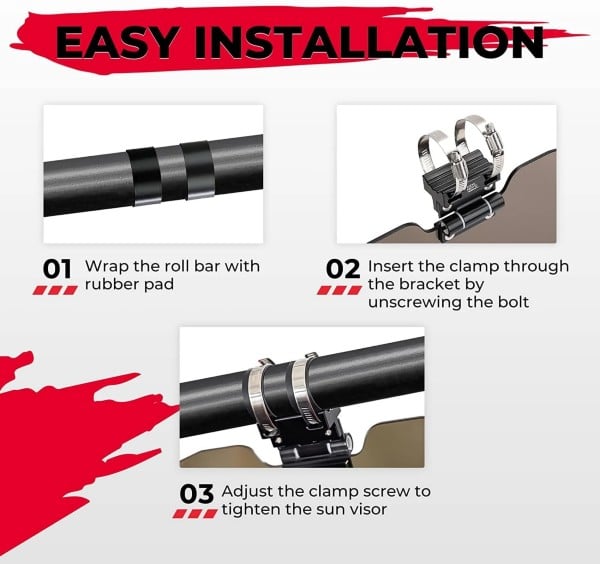 EASY INSTALLATION

01 Wrap the roll bar with rubber pad

02 Insert the clamp through the bracket by unscrewing the bolt

03 Adjust the clamp screw to tighten the sun visor