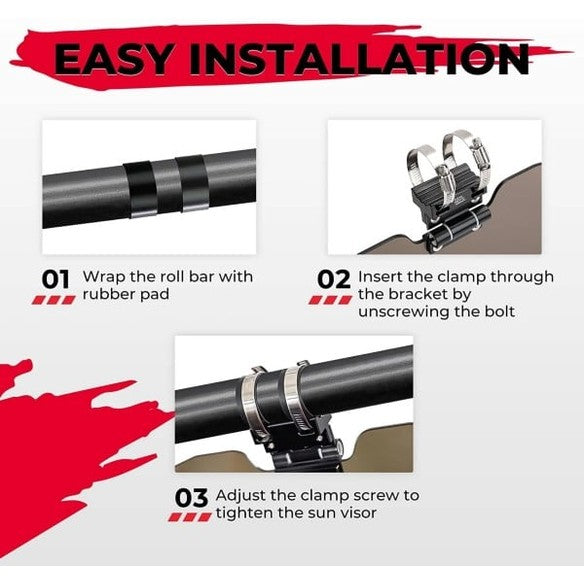 EASY INSTALLATION

01 Wrap the roll bar with rubber pad

02 Insert the clamp through the bracket by unscrewing the bolt

03 Adjust the clamp screw to tighten the sun visor