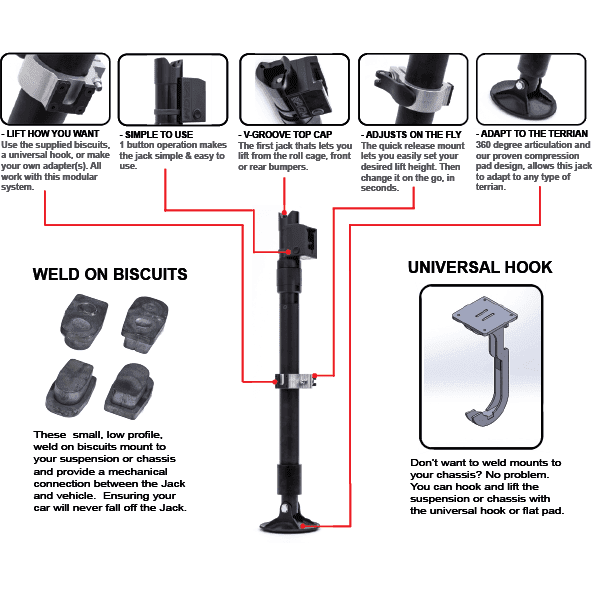 - LIFT HOW YOU WANT
Use the supplied biscuits, a universal hook, or make your own adapter(s). All work with this modular system.

- SIMPLE TO USE
1 button operation makes the jack simple & easy to use.

- V-GROOVE TOP CAP
The first jack thats lets you lift from the roll cage, front or rear bumpers.

- ADJUSTS ON THE FLY
The quick release mount lets you easily set your desired lift height. Then change it on the go, in seconds.

- ADAPT TO THE TERRIAN
360 degree articulation and our proven compression pad design, allows this jack to adapt to any type of terrian.

WELD ON BISCUITS

These small, low profile, weld on biscuits mount to your suspension or chassis and provide a mechanical connection between the Jack and vehicle. Ensuring your car will never fall off the Jack.

UNIVERSAL HOOK

Don't want to weld mounts to your chassis? No problem. You can hook and lift the suspension or chassis with the universal hook or flat pad.