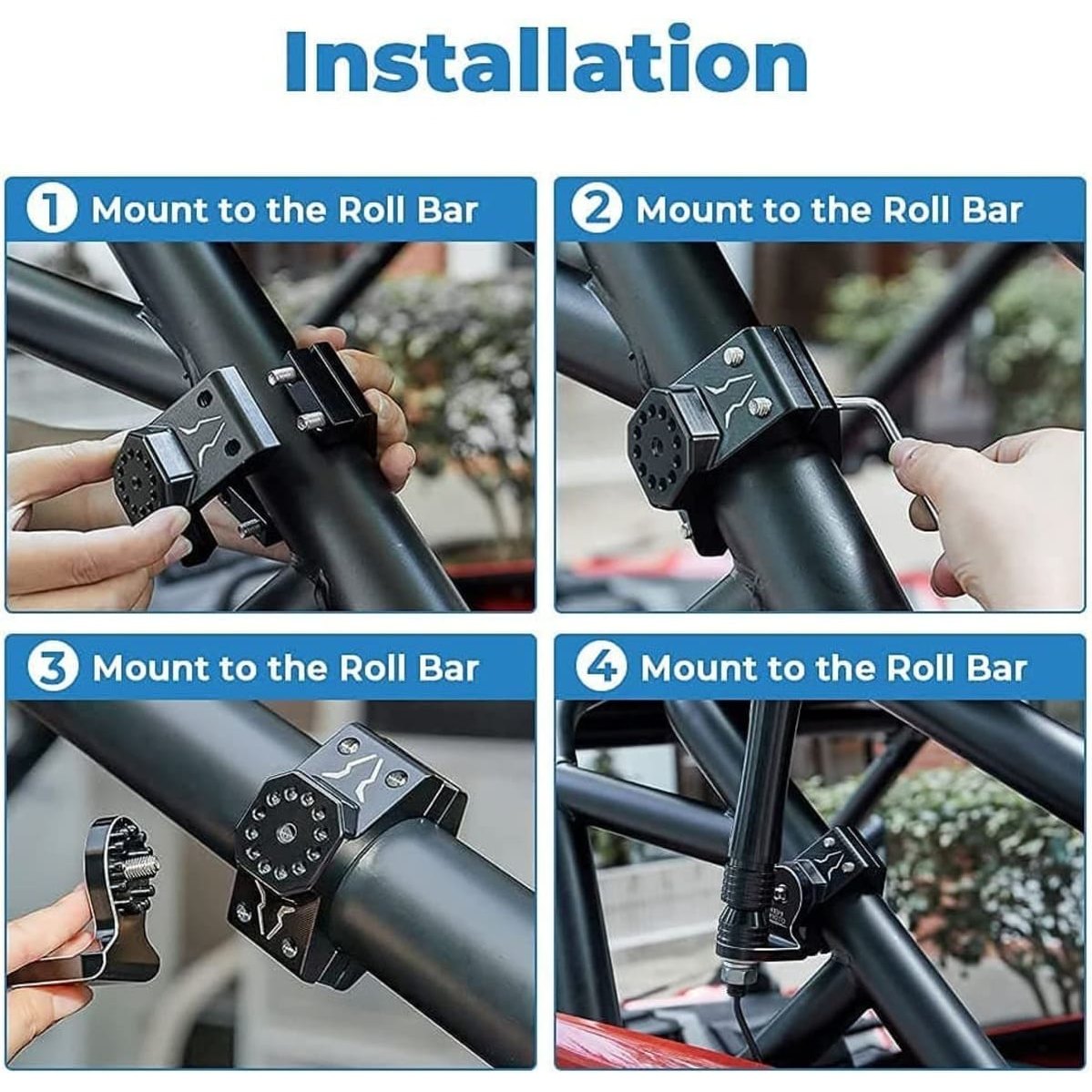 Installation

1 Mount to the Roll Bar

2 Mount to the Roll Bar

3 Mount to the Roll Bar

4 Mount to the Roll Bar