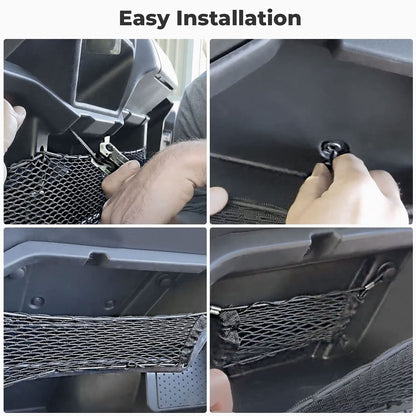 Easy Installation