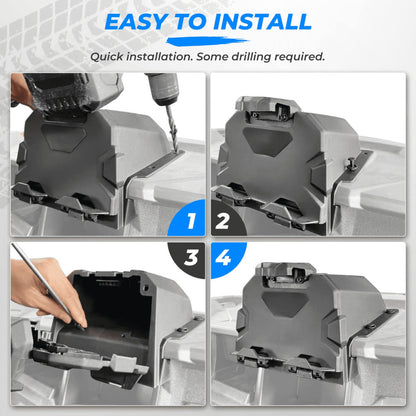 EASY TO INSTALL

Quick installation. Some drilling required.

1

2

3

4