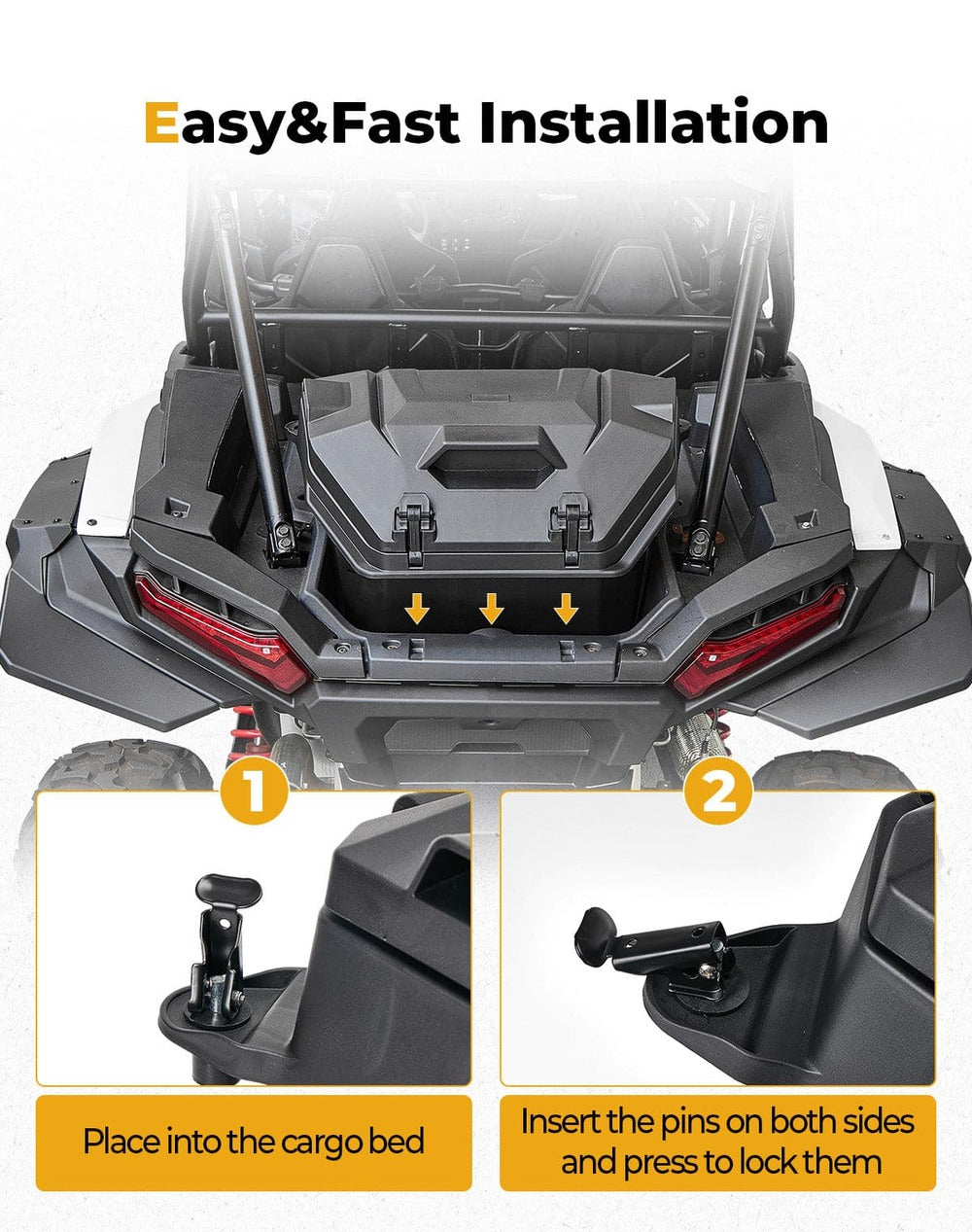 Easy&Fast Installation

1

Place into the cargo bed

2

Insert the pins on both sides and press to lock them