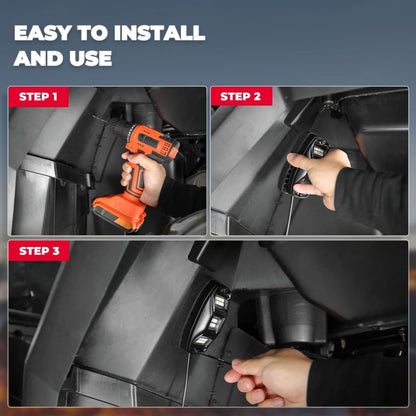 EASY TO INSTALL AND USE

STEP 1

STEP 2

STEP 3