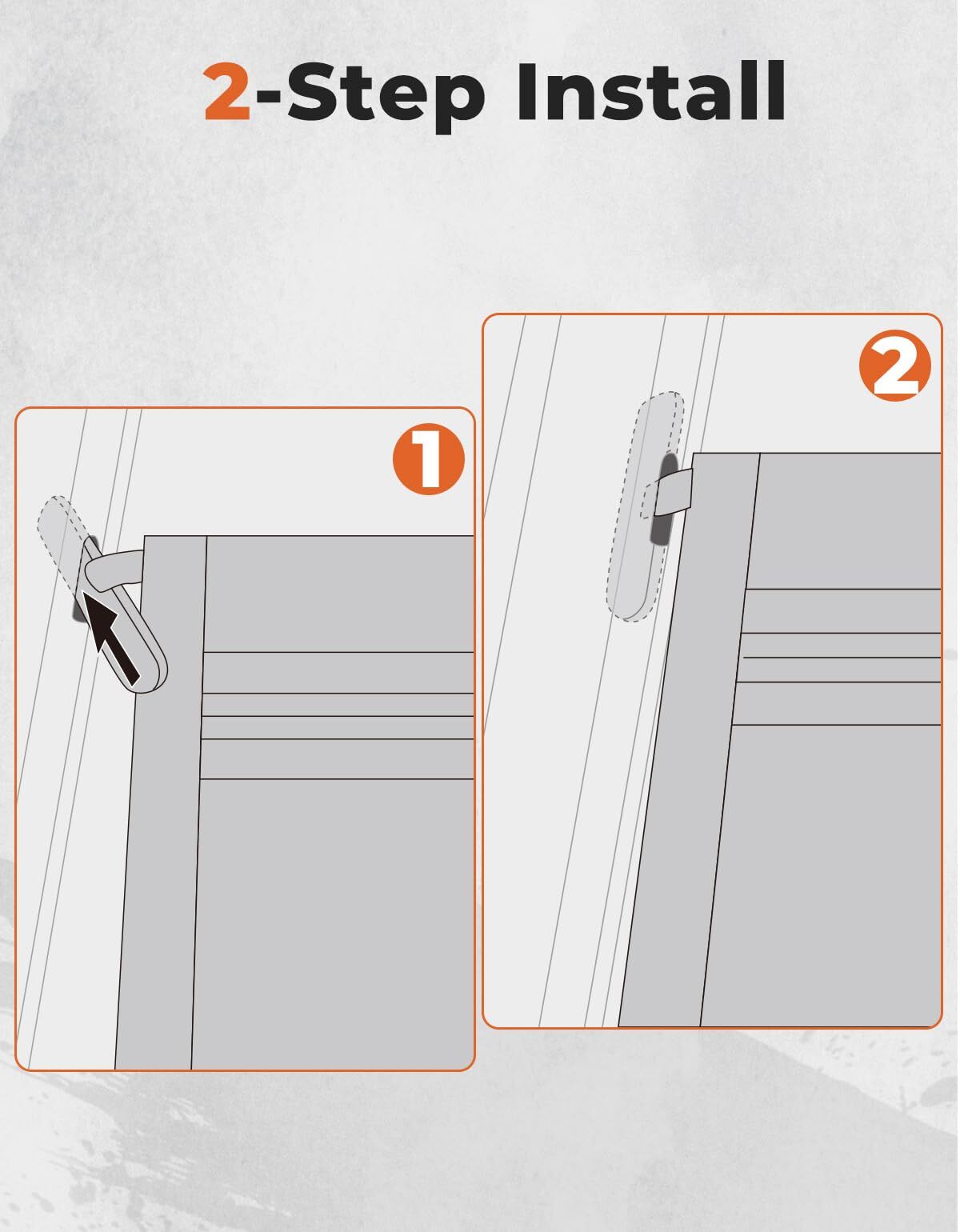 2-Step Install

1

2