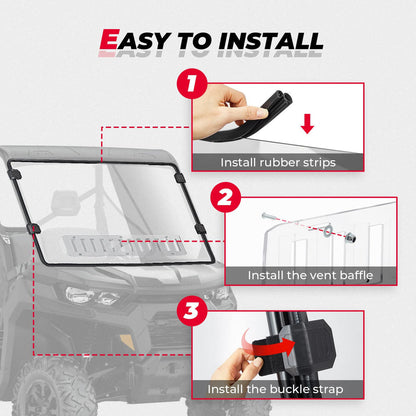 EASY TO INSTALL

1

Install rubber strips

2

Install the vent baffle

3

Install the buckle strap