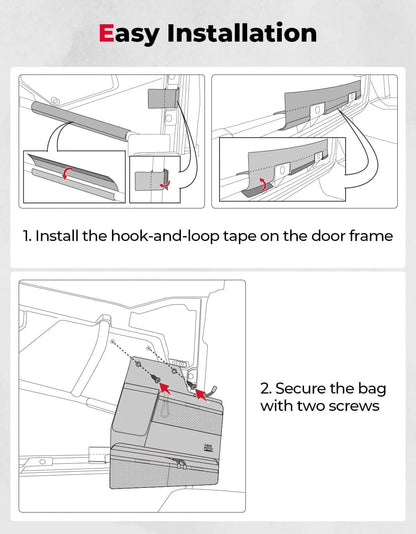 Easy Installation

1. Install the hook-and-loop tape on the door frame

2. Secure the bag with two screws