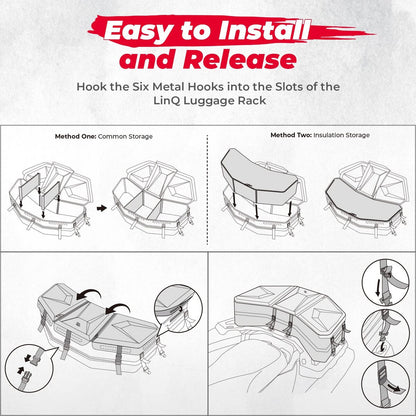 Easy to Install and Release

Hook the Six Metal Hooks into the Slots of the LinQ Luggage Rack

Method One: Common Storage

Method Two: Insulation Storage