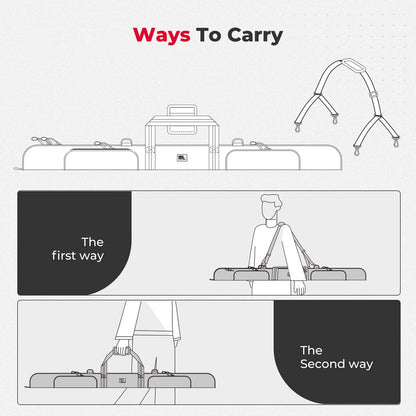 Ways To Carry

The first way

The Second way