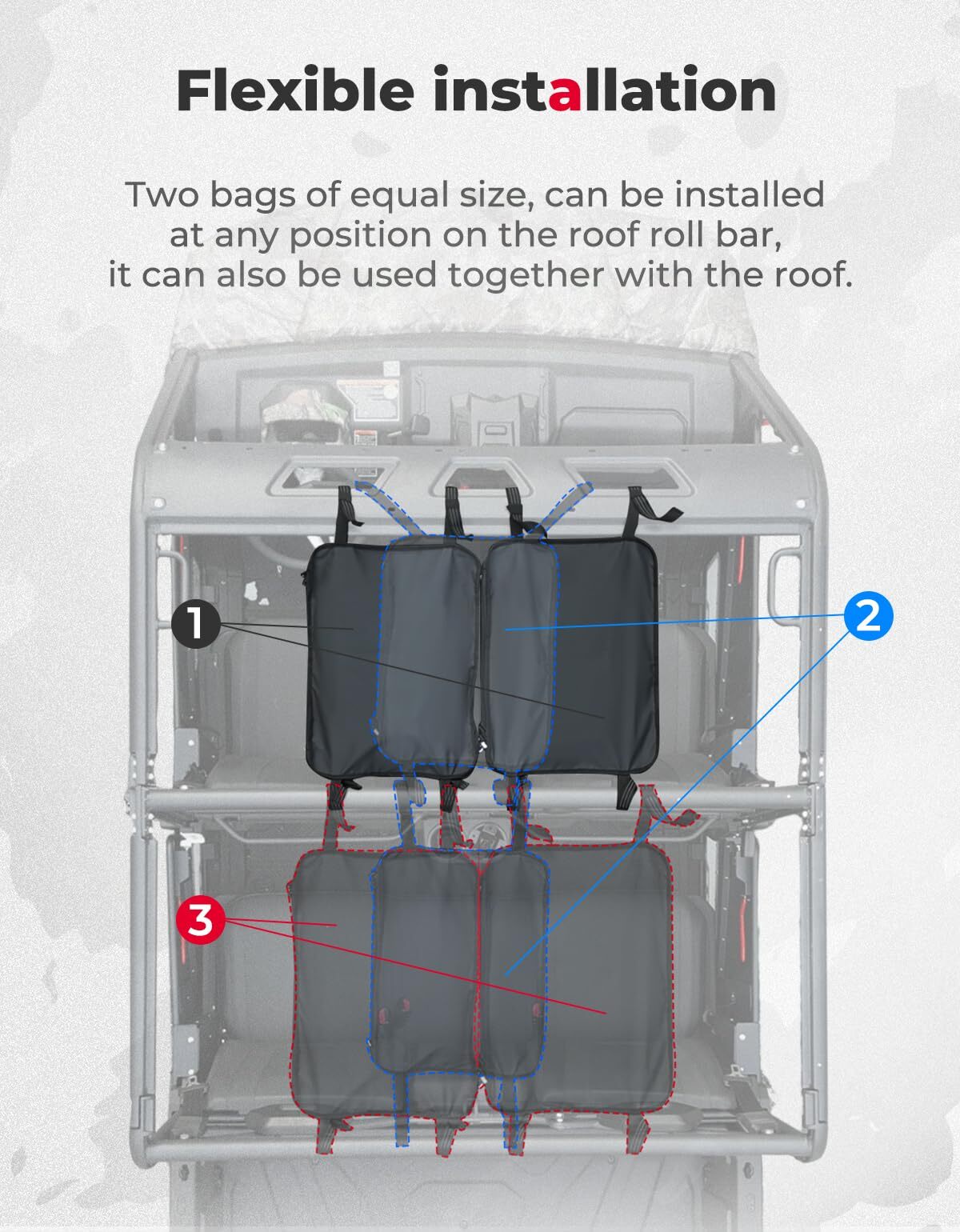 Flexible installation

Two bags of equal size, can be installed at any position on the roof roll bar, it can also be used together with the roof.

1

2

3