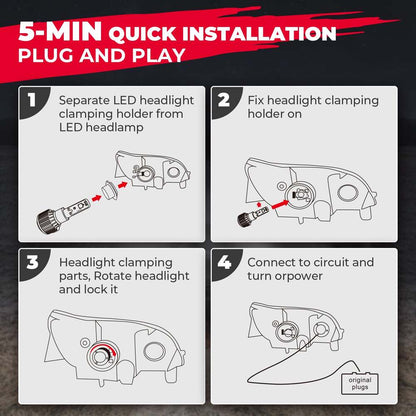 5-MIN QUICK INSTALLATION
PLUG AND PLAY

1 Separate LED headlight clamping holder from LED headlamp

2 Fix headlight clamping holder on

3 Headlight clamping parts, Rotate headlight and lock it

4 Connect to circuit and turn orpower

original plugs