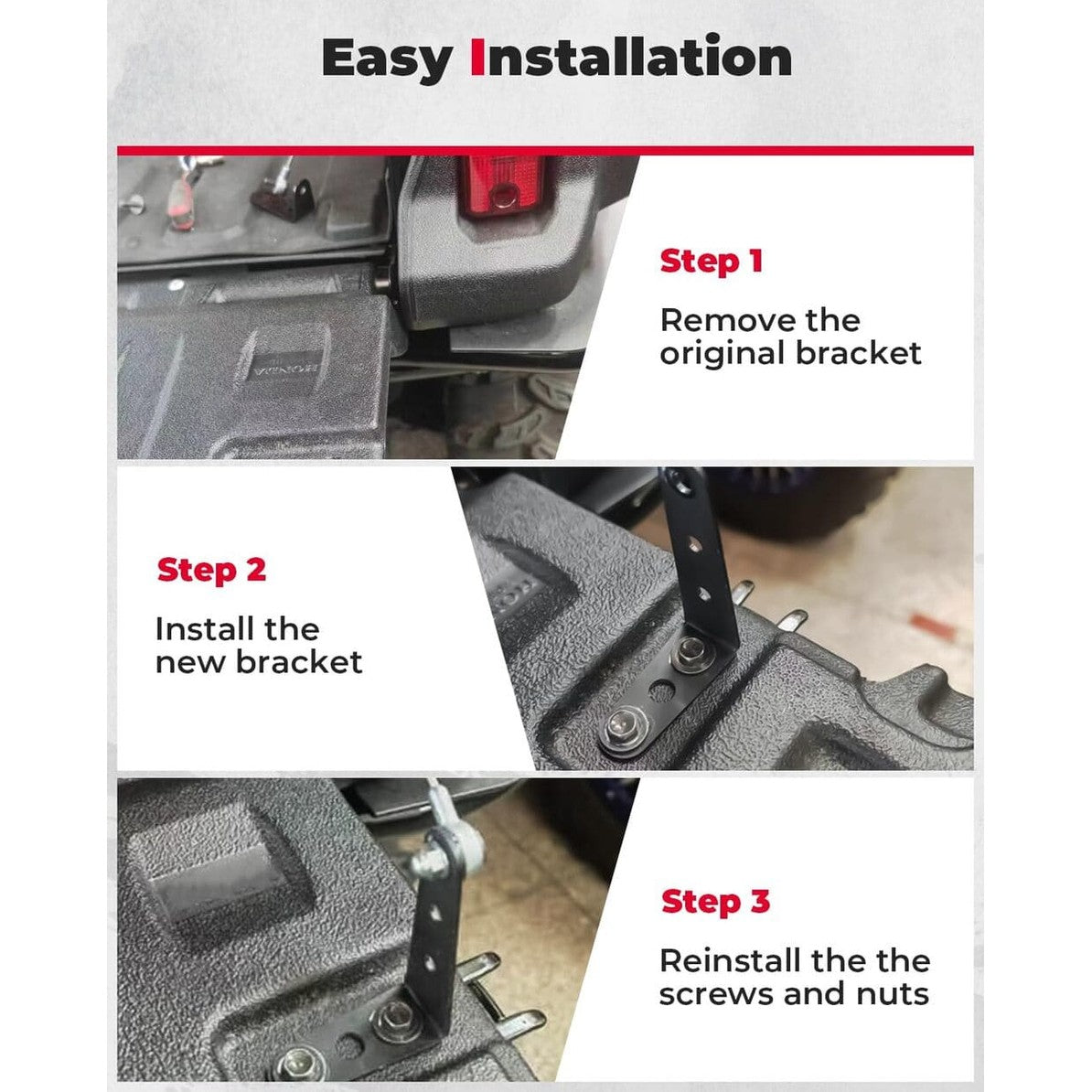 Easy Installation

Step 1

Remove the original bracket

Step 2

Install the new bracket

Step 3

Reinstall the the screws and nuts