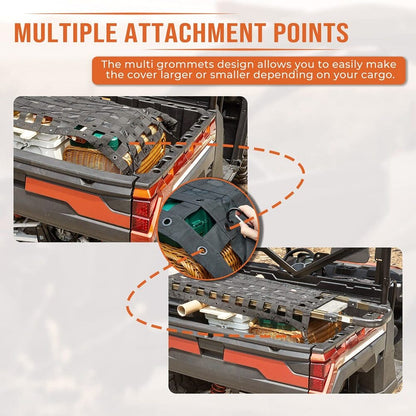 MULTIPLE ATTACHMENT POINTS

The multi grommets design allows you to easily make the cover larger or smaller depending on your cargo.