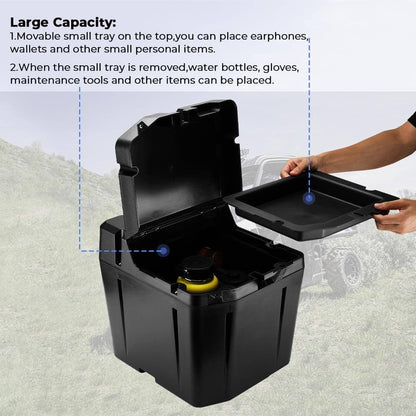 Large Capacity:
1.Movable small tray on the top,you can place earphones, wallets and other small personal items.

2.When the small tray is removed,water bottles, gloves, maintenance tools and other items can be placed.