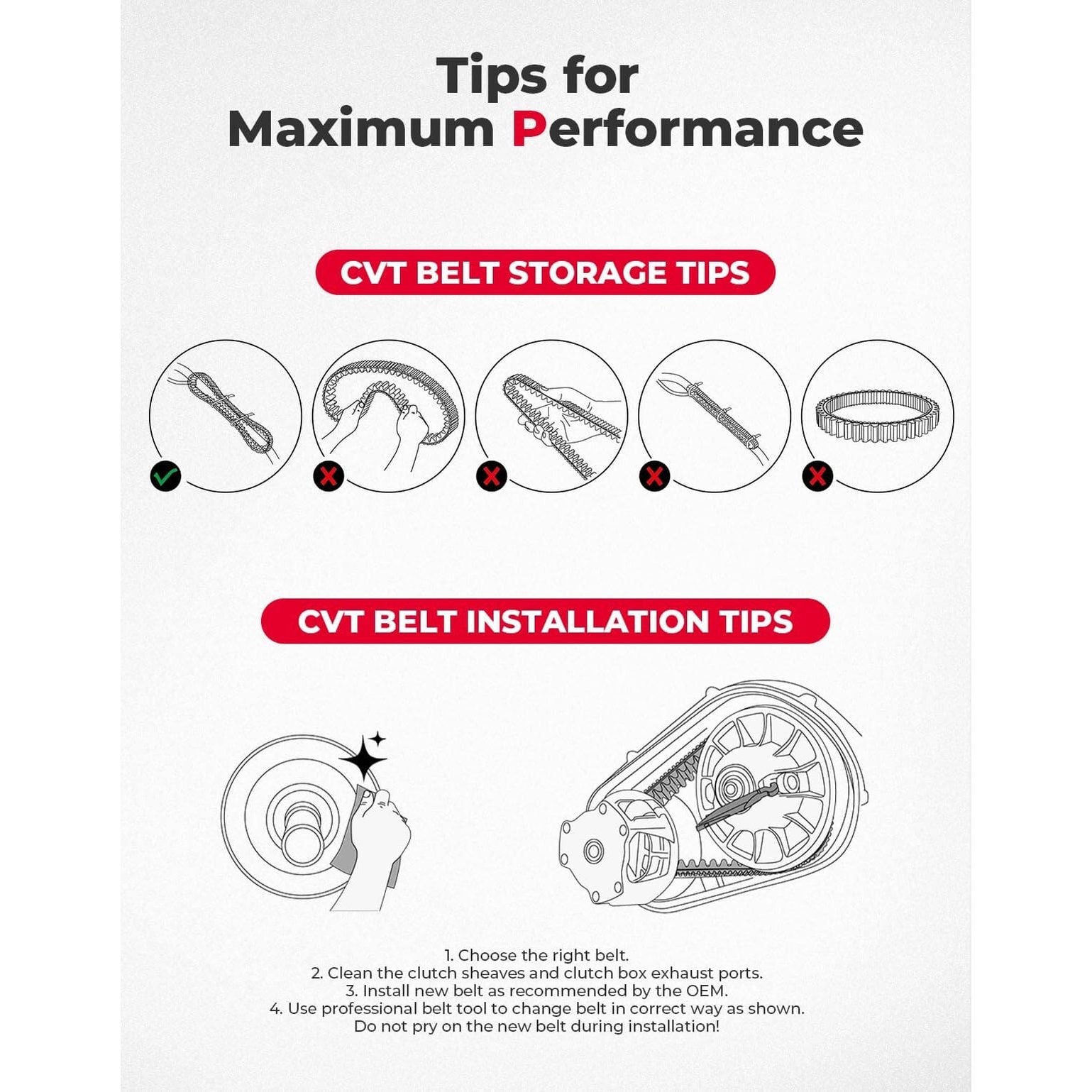 Tips for
Maximum Performance

CVT BELT STORAGE TIPS

CVT BELT INSTALLATION TIPS

1. Choose the right belt.
2. Clean the clutch sheaves and clutch box exhaust ports.
3. Install new belt as recommended by the OEM.
4. Use professional belt tool to change belt in correct way as shown.
Do not pry on the new belt during installation!