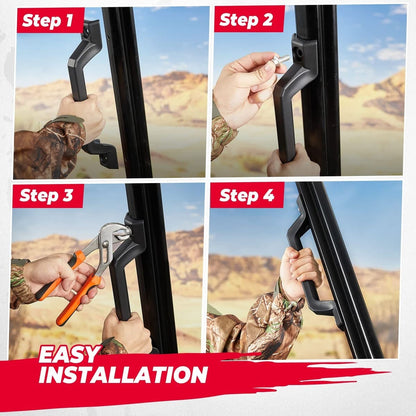 Step 1

Step 2

Step 3

Step 4

EASY INSTALLATION