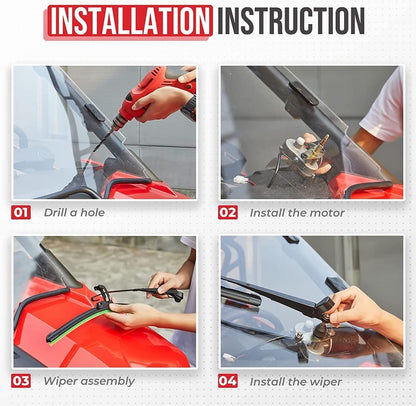 INSTALLATION INSTRUCTION

01 Drill a hole

02 Install the motor

03 Wiper assembly

04 Install the wiper