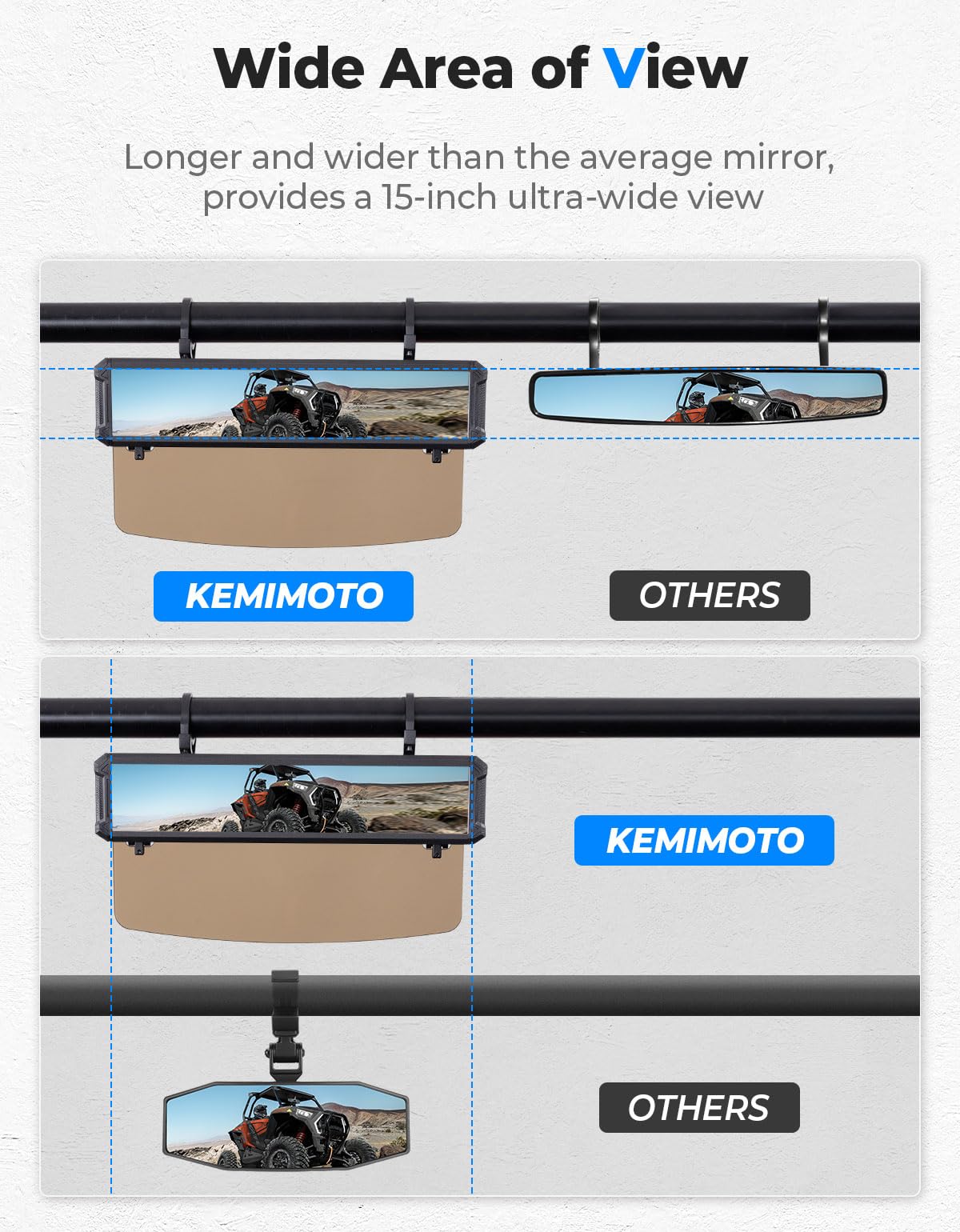 Wide Area of View

Longer and wider than the average mirror, provides a 15-inch ultra-wide view

KEMIMOTO

OTHERS

KEMIMOTO

OTHERS