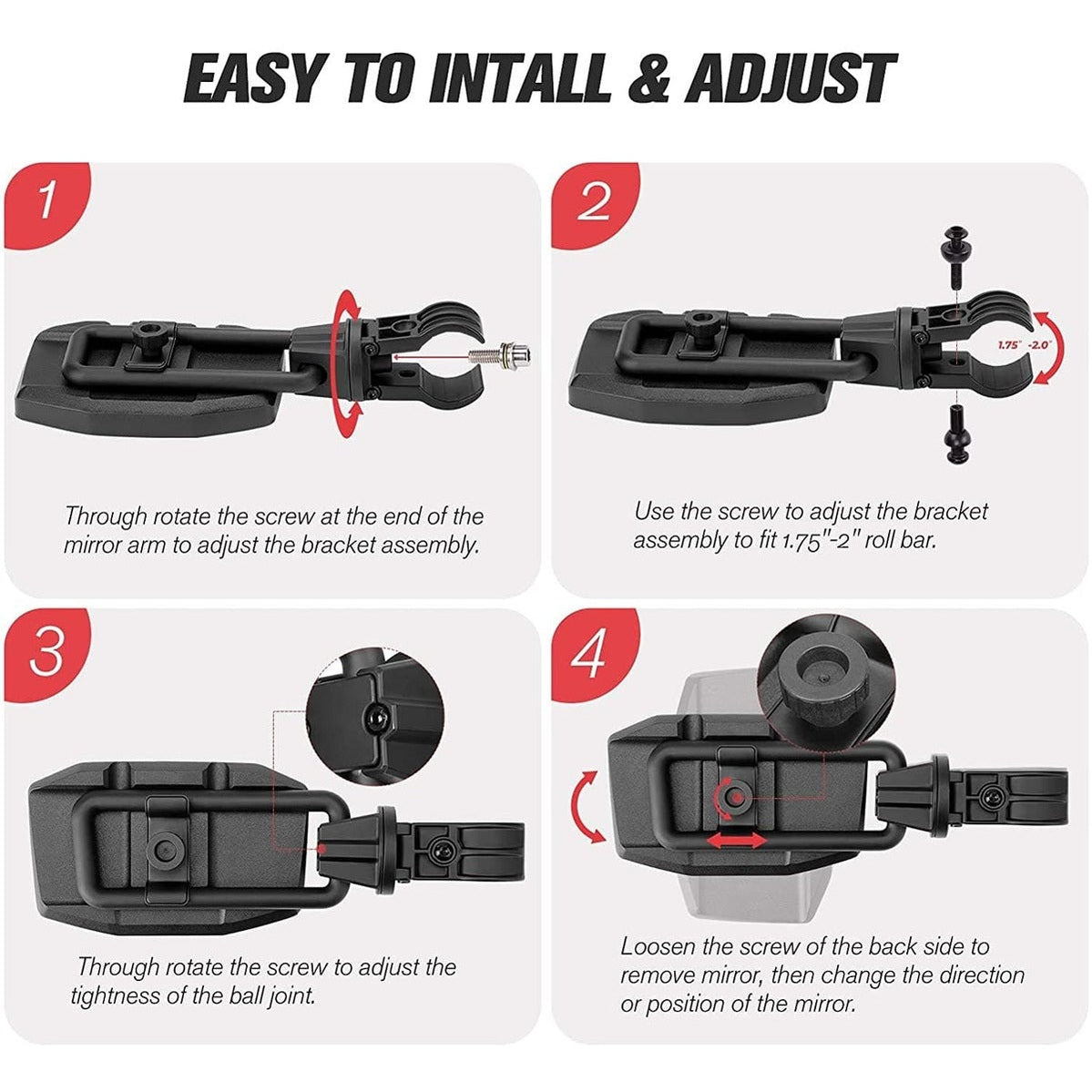 EASY TO INTALL & ADJUST

1

Through rotate the screw at the end of the mirror arm to adjust the bracket assembly.

2

1.75" -2.0"

Use the screw to adjust the bracket assembly to fit 1.75"-2" roll bar.

3

Through rotate the screw to adjust the tightness of the ball joint.

4

Loosen the screw of the back side to remove mirror, then change the direction or position of the mirror.