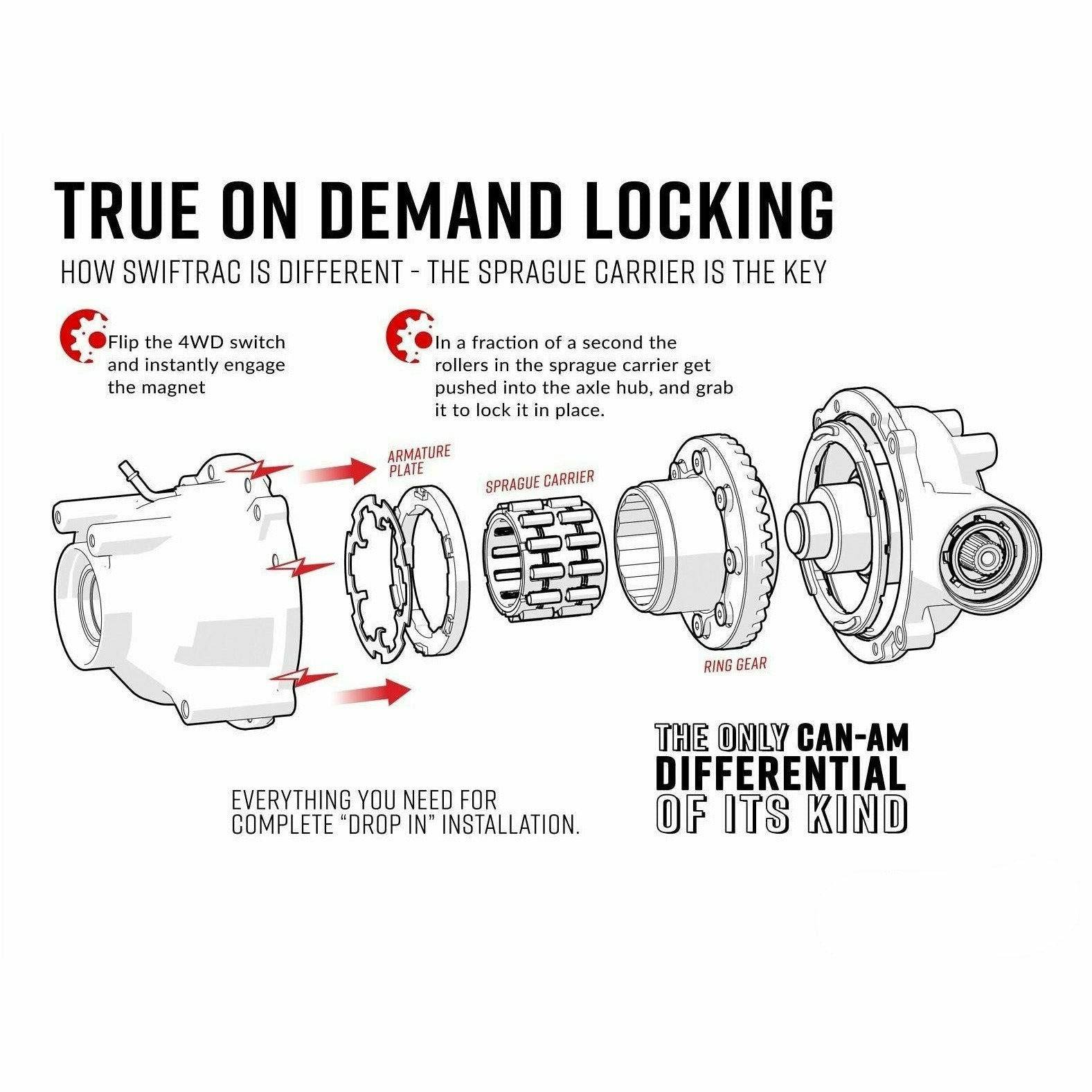 TRUE ON DEMAND LOCKING

HOW SWIFTRAC IS DIFFERENT - THE SPRAGUE CARRIER IS THE KEY

Flip the 4WD switch and instantly engage the magnet

In a fraction of a second the rollers in the sprague carrier get pushed into the axle hub, and grab it to lock it in place.

ARMATURE PLATE

SPRAGUE CARRIER

RING GEAR

EVERYTHING YOU NEED FOR COMPLETE "DROP IN" INSTALLATION.

THE ONLY CAN-AM DIFFERENTIAL OF ITS KIND