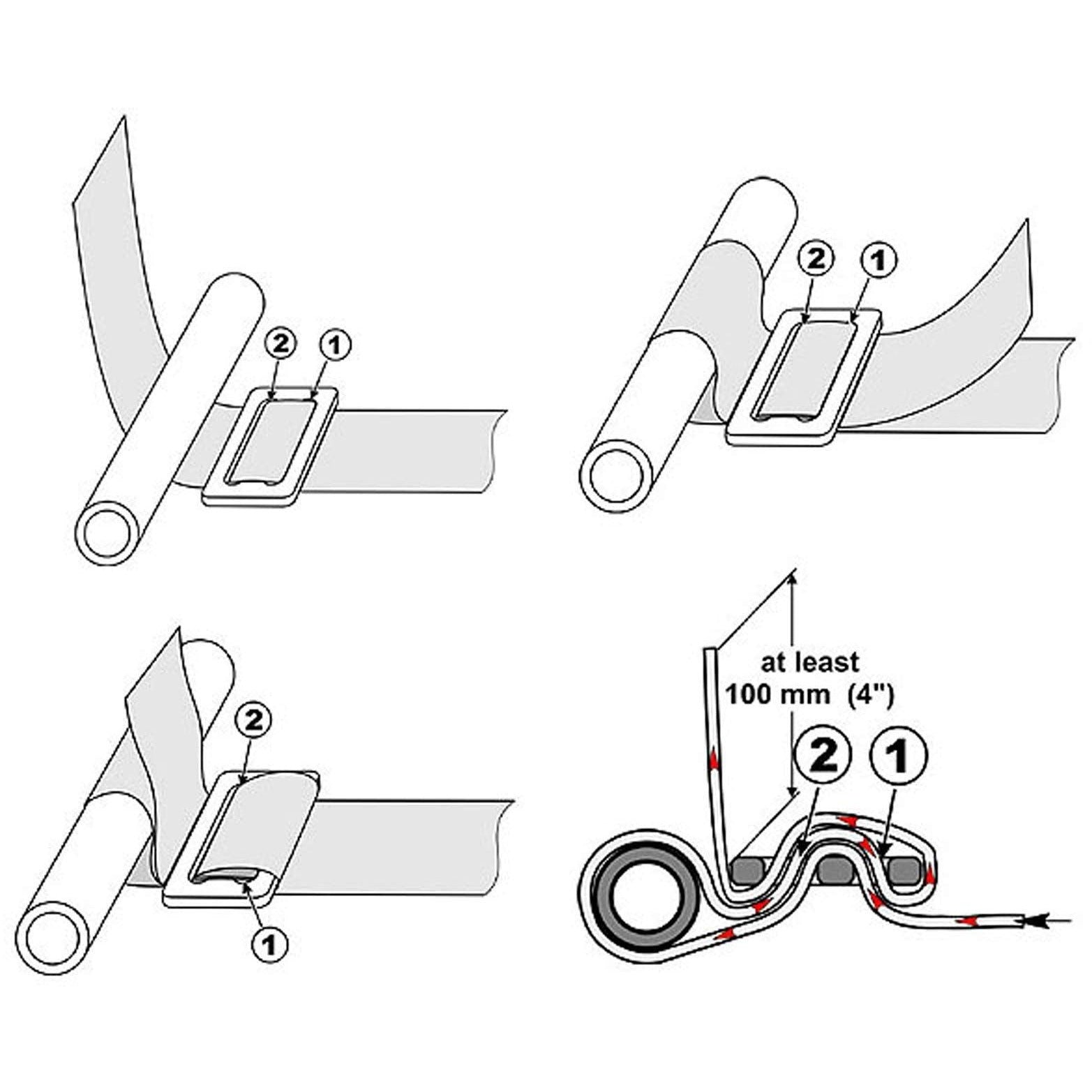 2
1

2
1

2
1

at least
100 mm (4")
2
1